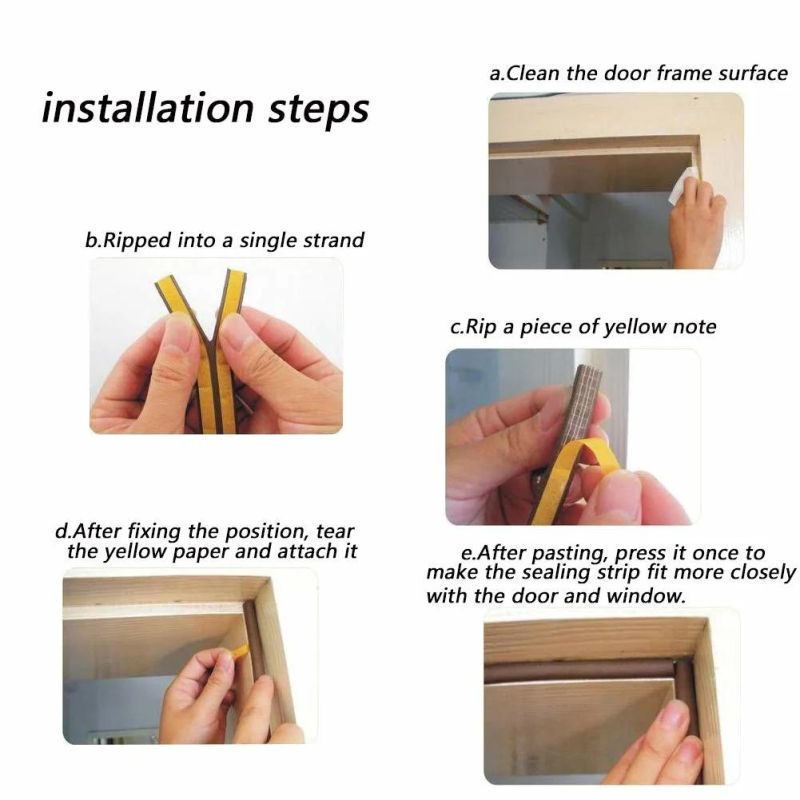 installation steps

a.Clean the door frame surface

b.Ripped into a single strand

c.Rip a piece of yellow note

d.After fixing the position, tear the yellow paper and attach it

e.After pasting, press it once to make the sealing strip fit more closely with the door and window.