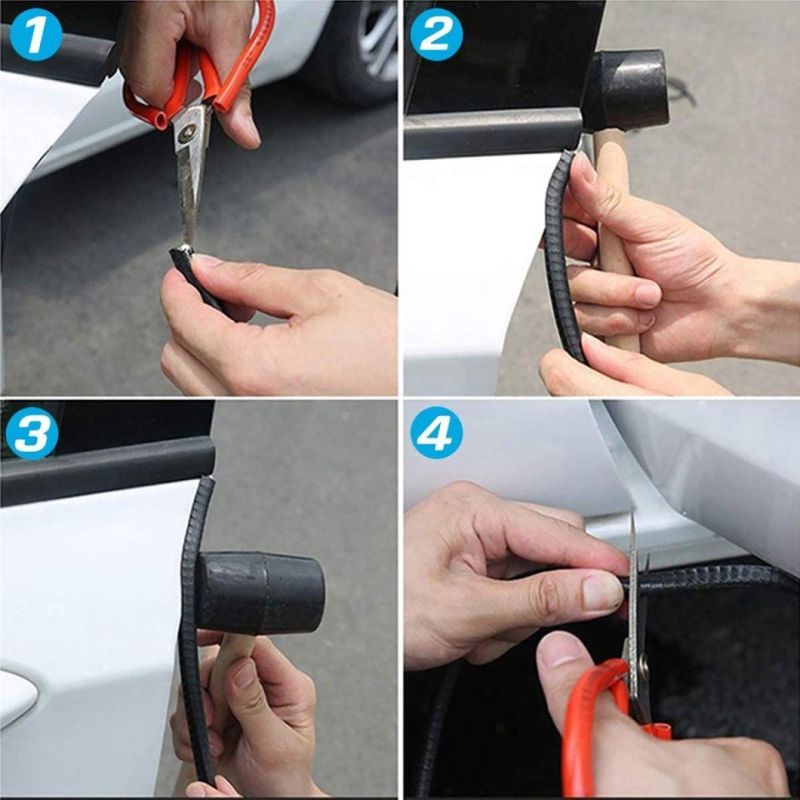 1
2
3
4