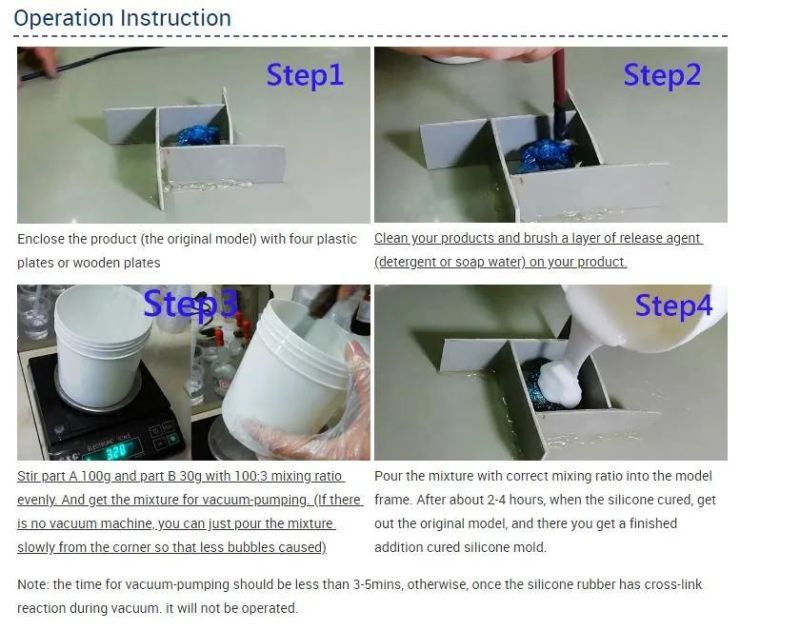 Operation Instruction

Step1

Step2

Enclose the product (the original model) with four plastic plates or wooden plates

Clean your products and brush a layer of release agent (detergent or soap water) on your product.

Step3

320

Step4

Stir part A 100g and part B 30g with 100:3 mixing ratio evenly. And get the mixture for vacuum-pumping. (If there is no vacuum machine, you can just pour the mixture slowly from the corner so that less bubbles caused)

Pour the mixture with correct mixing ratio into the model frame. After about 2-4 hours, when the silicone cured, get out the original model, and there you get a finished addition cured silicone mold.

Note: the time for vacuum-pumping should be less than 3-5mins, otherwise, once the silicone rubber has cross-link reaction during vacuum. it will not be operated.